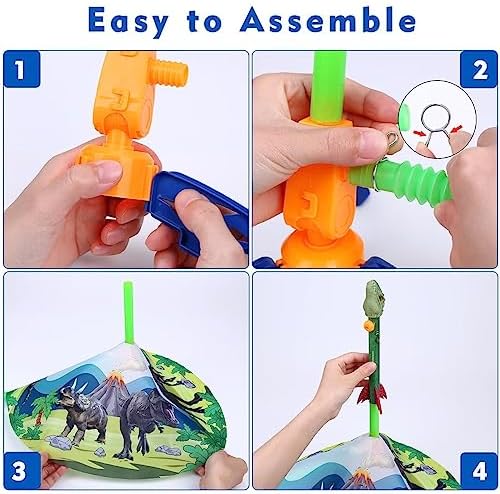 Easy to Assemble

1

2

3

4